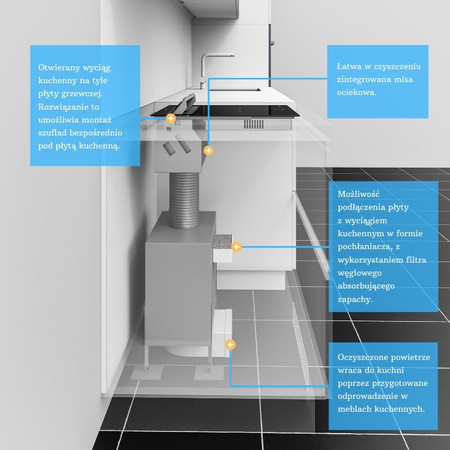 Otwierany wyciąg kuchenny na tyle płyty grzewczej. Rozwiązanie to umożliwia montaż szuflad bezpośrednio pod płytą kuchenną.

Łatwa w czyszczeniu zintegrowana misa ociekowa.

Możliwość podłączenia płyty z wyciągiem kuchennym w formie pochłaniacza, z wykorzystaniem filtra węglowego absorbującego zapachy.

Oczyszczone powietrze wraca do kuchni poprzez przygotowane odprowadzenie w meblach kuchennych.