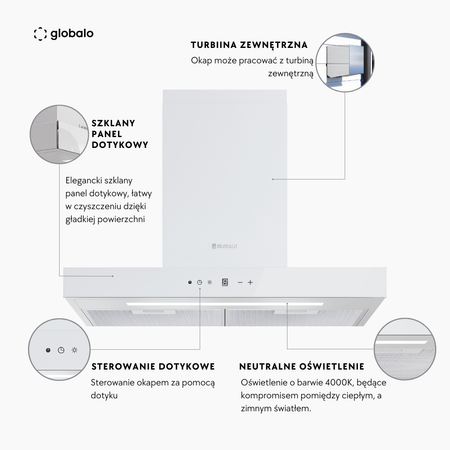 globalo

TURBIINA ZEWNĘTRZNA
Okap może pracować z turbiną zewnętrzną

SZKLANY PANEL DOTYKOWY

Elegancki szklany panel dotykowy, łatwy w czyszczeniu dzięki gładkiej powierzchni

GLOBALO

STEROWANIE DOTYKOWE
Sterowanie okapem za pomocą dotyku

NEUTRALNE OŚWIETLENIE
Oświetlenie o barwie 4000K, będące kompromisem pomiędzy ciepłym, a zimnym światłem.