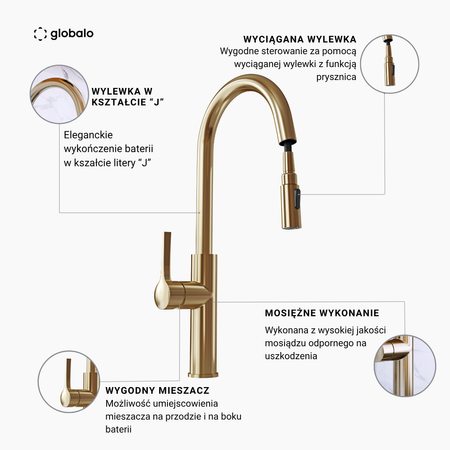 globalo

WYCIĄGANA WYLEWKA
Wygodne sterowanie za pomocą wyciąganej wylewki z funkcją prysznica

WYLEWKA W KSZTAŁCIE "J"

Eleganckie wykończenie baterii w kszałcie litery "J"

MOSIĘŻNE WYKONANIE

Wykonana z wysokiej jakości mosiądzu odpornego na uszkodzenia

WYGODNY MIESZACZ
Możliwość umiejscowienia mieszacza na przodzie i na boku baterii