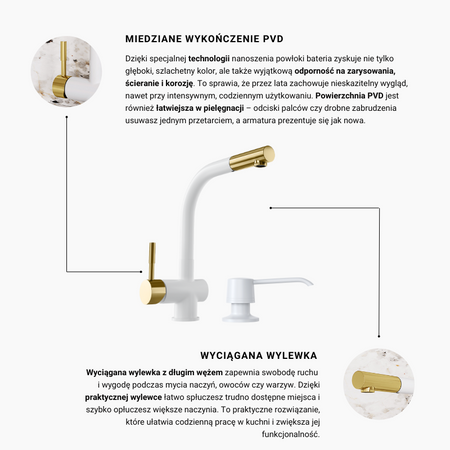 MIEDZIANE WYKOŃCZENIE PVD

Dzięki specjalnej technologii nanoszenia powłoki bateria zyskuje nie tylko głęboki, szlachetny kolor, ale także wyjątkową odporność na zarysowania, ścieranie i korozję. To sprawia, że przez lata zachowuje nieskazitelny wygląd, nawet przy intensywnym, codziennym użytkowaniu. Powierzchnia PVD jest również łatwiejsza w pielęgnacji – odciski palców czy drobne zabrudzenia usuwasz jednym przetarciem, a armatura prezentuje się jak nowa.

WYCIĄGANA WYLEWKA

Wyciągana wylewka z długim wężem zapewnia swobodę ruchu i wygodę podczas mycia naczyń, owoców czy warzyw. Dzięki praktycznej wylewce łatwo spłuczesz trudno dostępne miejsca i szybko opłuczesz większe naczynia. To praktyczne rozwiązanie, które ułatwia codzienną pracę w kuchni i zwiększa jej funkcjonalność.