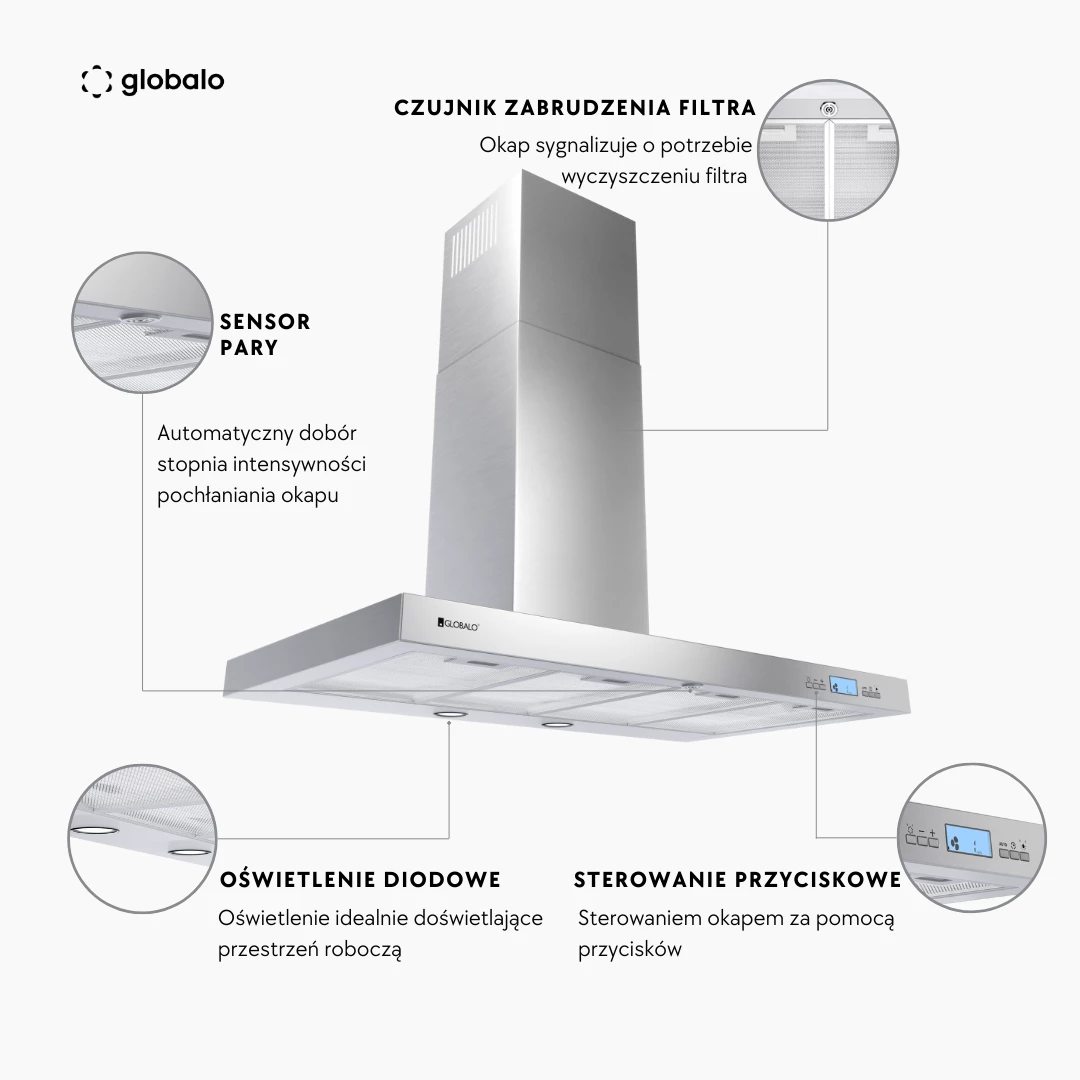 globalo

CZUJNIK ZABRUDZENIA FILTRA

Okap sygnalizuje o potrzebie wyczyszczeniu filtra

SENSOR PARY

Automatyczny dobór stopnia intensywności pochłaniania okapu

GLOBALO

OŚWIETLENIE DIODOWE

Oświetlenie idealnie doświetlające przestrzeń roboczą

STEROWANIE PRZYCISKOWE

Sterowaniem okapem za pomocą przycisków