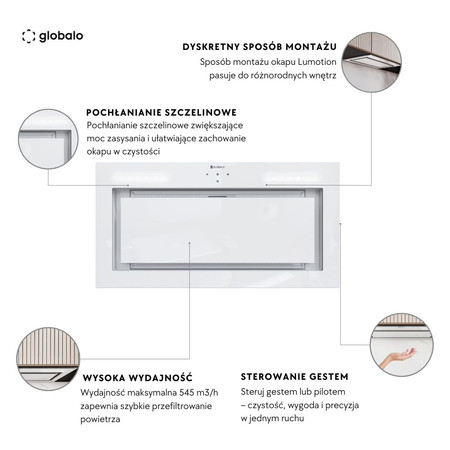 globalo

DYSKRETNY SPOSÓB MONTAŻU
Sposób montażu okapu Lumotion pasuje do różnorodnych wnętrz

POCHŁANIANIE SZCZELINOWE
Pochłanianie szczelinowe zwiększające moc zasysania i ułatwiające zachowanie okapu w czystości

GLOBALO

WYSOKA WYDAJNOŚĆ
Wydajność maksymalna 545 m3/h zapewnia szybkie przefiltrowanie powietrza

STEROWANIE GESTEM
Steruj gestem lub pilotem – czystość, wygoda i precyzja w jednym ruchu