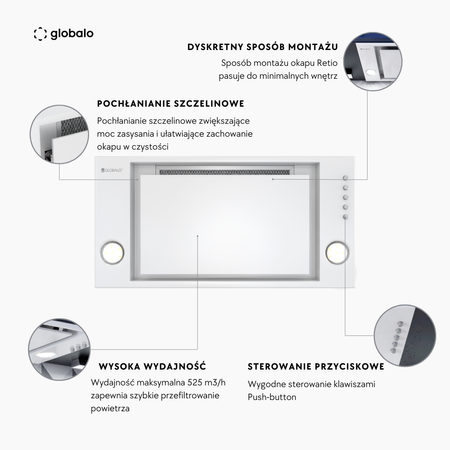 globalo

DYSKRETNY SPOSÓB MONTAŻU
Sposób montażu okapu Retio pasuje do minimalnych wnętrz

POCHŁANIANIE SZCZELINOWE
Pochłanianie szczelinowe zwiększające moc zasysania i ułatwiające zachowanie okapu w czystości

GLOBALO

WYSOKA WYDAJNOŚĆ
Wydajność maksymalna 525 m3/h zapewnia szybkie przefiltrowanie powietrza

STEROWANIE PRZYCISKOWE
Wygodne sterowanie klawiszami Push-button